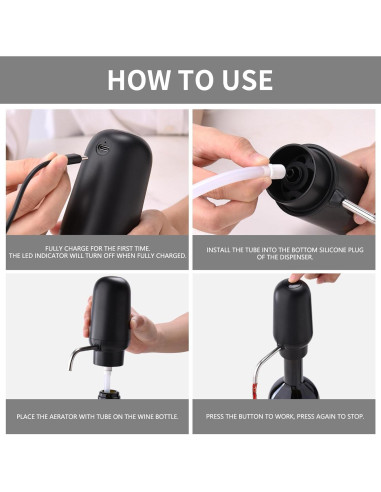 HOW TO USE

FULLY CHARGE FOR THE FIRST TIME.
THE LED INDICATOR WILL TURN OFF WHEN FULLY CHARGED.

INSTALL THE TUBE INTO THE BOTTOM SILICONE PLUG OF THE DISPENSER.

PLACE THE AERATOR WITH TUBE ON THE WINE BOTTLE.

PRESS THE BUTTON TO WORK, PRESS AGAIN TO STOP.