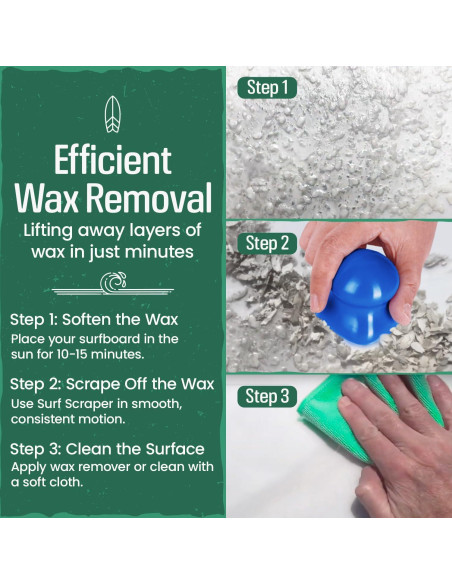 Efficient Wax Removal

Lifting away layers of wax in just minutes

Step 1: Soften the Wax
Place your surfboard in the sun for 10-15 minutes.

Step 2: Scrape Off the Wax
Use Surf Scraper in smooth, consistent motion.

Step 3: Clean the Surface
Apply wax remover or clean with a soft cloth.

Step 1

Step 2

Step 3