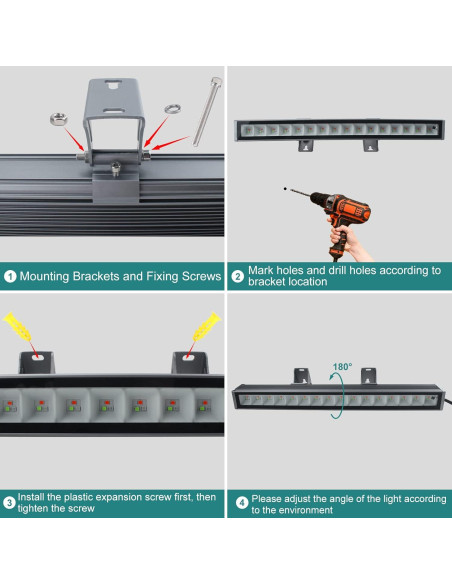 1 Mounting Brackets and Fixing Screws

2 Mark holes and drill holes according to bracket location

3 Install the plastic expansion screw first, then tighten the screw

180°

4 Please adjust the angle of the light according to the environment