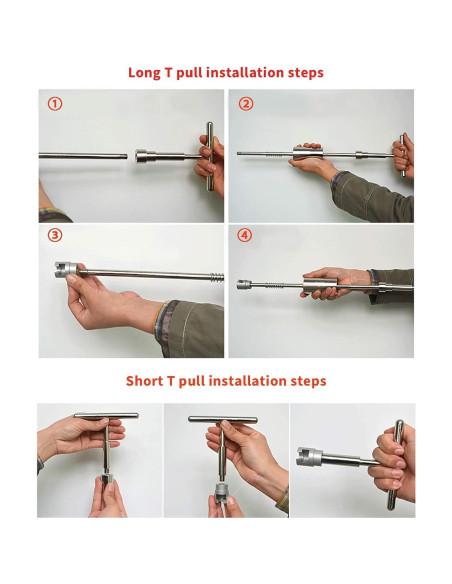 Long T pull installation steps

①

②

③

④

Short T pull installation steps