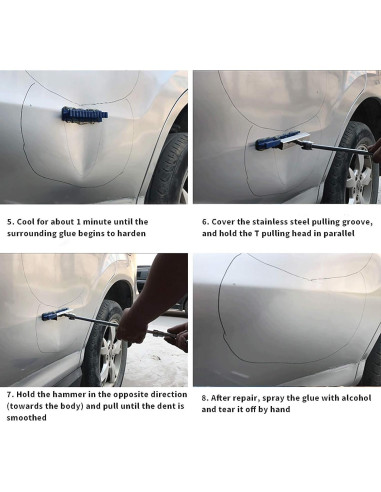 5. Cool for about 1 minute until the surrounding glue begins to harden

6. Cover the stainless steel pulling groove, and hold the T pulling head in parallel

7. Hold the hammer in the opposite direction (towards the body) and pull until the dent is smoothed

8. After repair, spray the glue with alcohol and tear it off by hand