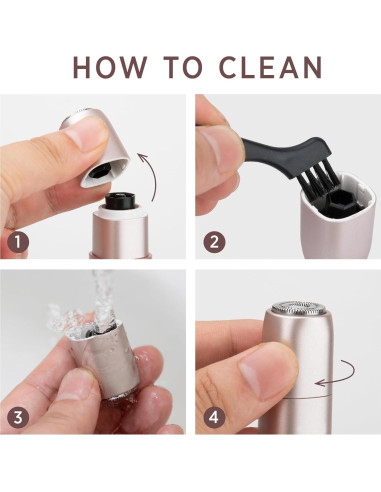 HOW TO CLEAN

1

2

3

4