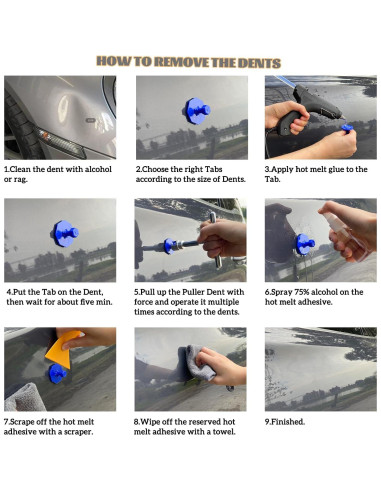 HOW TO REMOVE THE DENTS

1.Clean the dent with alcohol or rag.

2.Choose the right Tabs according to the size of Dents.

3.Apply hot melt glue to the Tab.

4.Put the Tab on the Dent, then wait for about five min.

5.Pull up the Puller Dent with force and operate it multiple times according to the dents.

6.Spray 75% alcohol on the hot melt adhesive.

7.Scrape off the hot melt adhesive with a scraper.

8.Wipe off the reserved hot melt adhesive with a towel.

9.Finished.