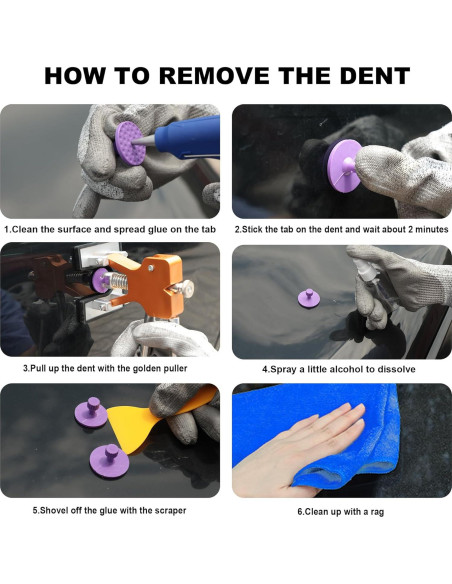 HOW TO REMOVE THE DENT

1.Clean the surface and spread glue on the tab

2.Stick the tab on the dent and wait about 2 minutes

3.Pull up the dent with the golden puller

4.Spray a little alcohol to dissolve

5.Shovel off the glue with the scraper

6.Clean up with a rag