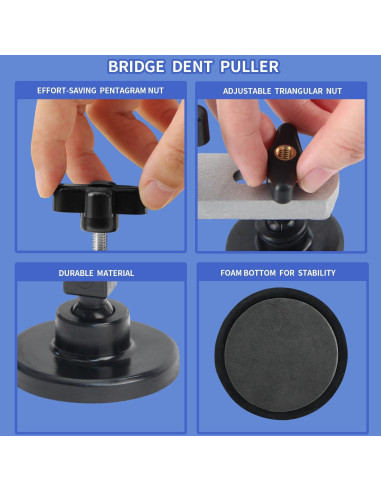 BRIDGE DENT PULLER

EFFORT-SAVING PENTAGRAM NUT

ADJUSTABLE TRIANGULAR NUT

DURABLE MATERIAL

FOAM BOTTOM FOR STABILITY