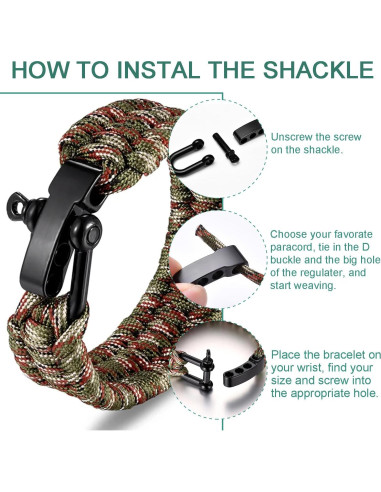 HOW TO INSTAL THE SHACKLE

Unscrew the screw on the shackle.

Choose your favorate paracord, tie in the D buckle and the big hole of the regulater, and start weaving.

Place the bracelet on your wrist, find your size and screw into the appropriate hole.