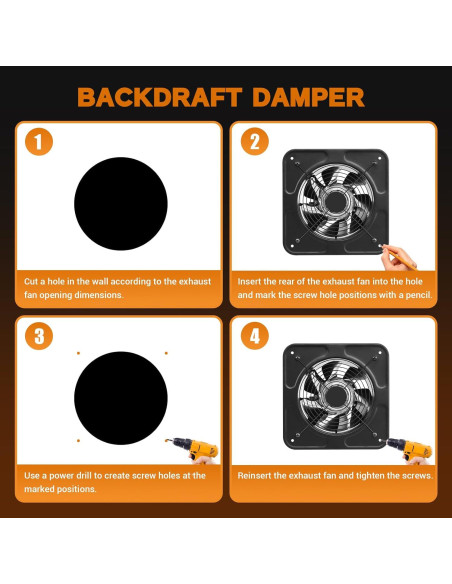 BACKDRAFT DAMPER

1

Cut a hole in the wall according to the exhaust fan opening dimensions.

2

Insert the rear of the exhaust fan into the hole and mark the screw hole positions with a pencil.

3

Use a power drill to create screw holes at the marked positions.

4

Reinsert the exhaust fan and tighten the screws.