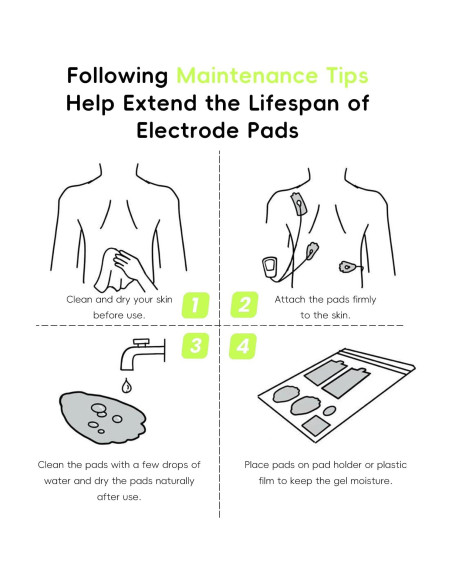 Following Maintenance Tips Help Extend the Lifespan of Electrode Pads

Clean and dry your skin before use.

1

2

Attach the pads firmly to the skin.

3

4

Clean the pads with a few drops of water and dry the pads naturally after use.

Place pads on pad holder or plastic film to keep the gel moisture.