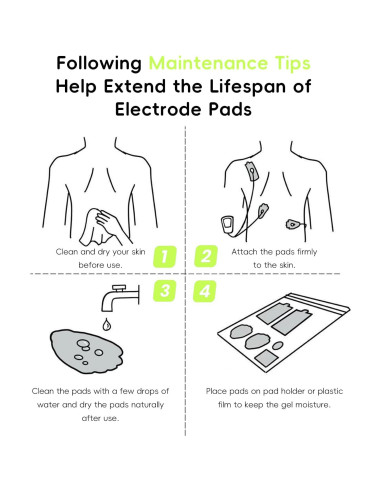 Following Maintenance Tips Help Extend the Lifespan of Electrode Pads

Clean and dry your skin before use.

1

2

Attach the pads firmly to the skin.

3

4

Clean the pads with a few drops of water and dry the pads naturally after use.

Place pads on pad holder or plastic film to keep the gel moisture.