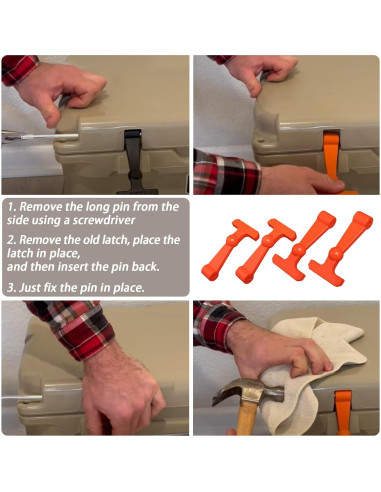 1. Remove the long pin from the side using a screwdriver

2. Remove the old latch, place the latch in place, and then insert the pin back.

3. Just fix the pin in place.