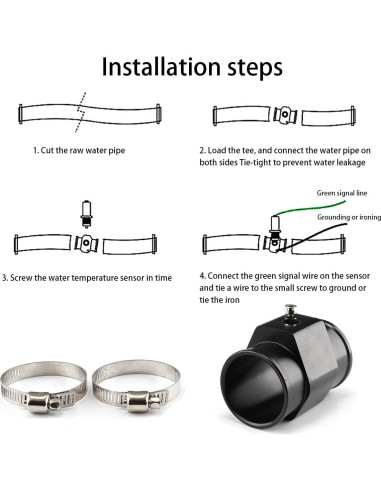 Installation steps

1. Cut the raw water pipe

2. Load the tee, and connect the water pipe on both sides Tie-tight to prevent water leakage

3. Screw the water temperature sensor in time

Green signal line

Grounding or ironing

4. Connect the green signal wire on the sensor and tie a wire to the small screw to ground or tie the iron