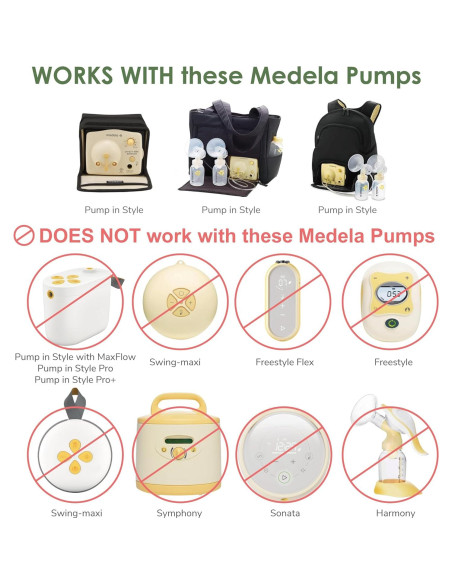 WORKS WITH these Medela Pumps

Pump in Style

Pump in Style

Pump in Style

DOES NOT work with these Medela Pumps

Pump in Style with MaxFlow
Pump in Style Pro
Pump in Style Pro+

Swing-maxi

Freestyle Flex

Freestyle

Swing-maxi

Symphony

Sonata

Harmony