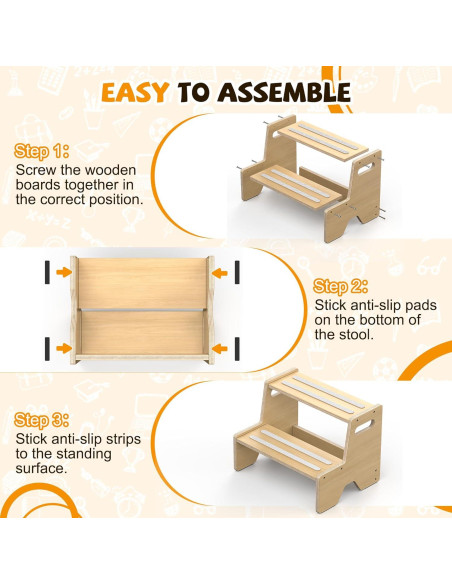 EASY TO ASSEMBLE

Step 1:
Screw the wooden boards together in the correct position.

Step 2:
Stick anti-slip pads on the bottom of the stool.

Step 3:
Stick anti-slip strips to the standing surface.