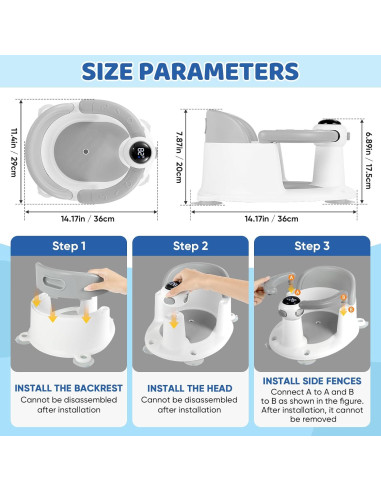 SIZE PARAMETERS

11.4in / 29cm

14.17in / 36cm

7.87in / 20cm

6.89in / 17.5cm

14.17in / 36cm

Step 1

INSTALL THE BACKREST
Cannot be disassembled after installation

Step 2

INSTALL THE HEAD
Cannot be disassembled after installation

Step 3

A
A
B
B

INSTALL SIDE FENCES
Connect A to A and B to B as shown in the figure. After installation, it cannot be removed