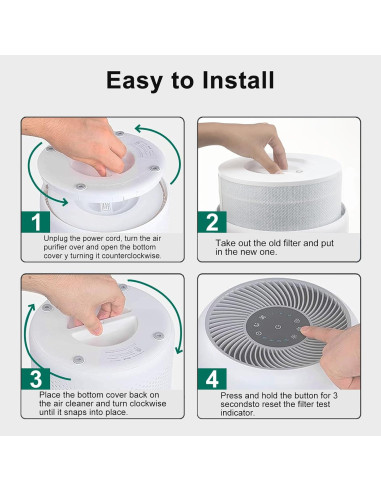 Easy to Install

1

Unplug the power cord, turn the air purifier over and open the bottom cover y turning it counterclockwise.

2

Take out the old filter and put in the new one.

3

Place the bottom cover back on the air cleaner and turn clockwise until it snaps into place.

4

Press and hold the button for 3 secondsto reset the filter test indicator.