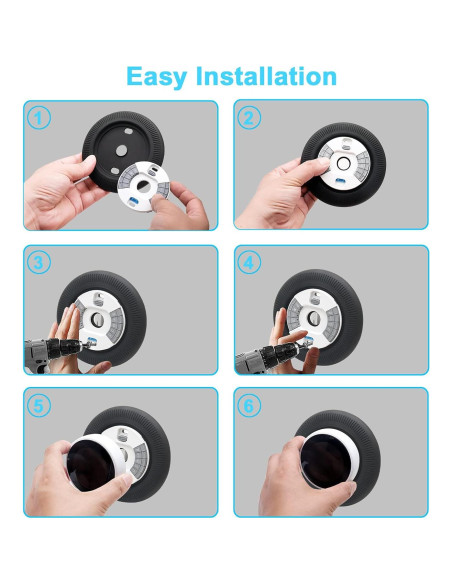 Easy Installation

1

2

3

4

5

6