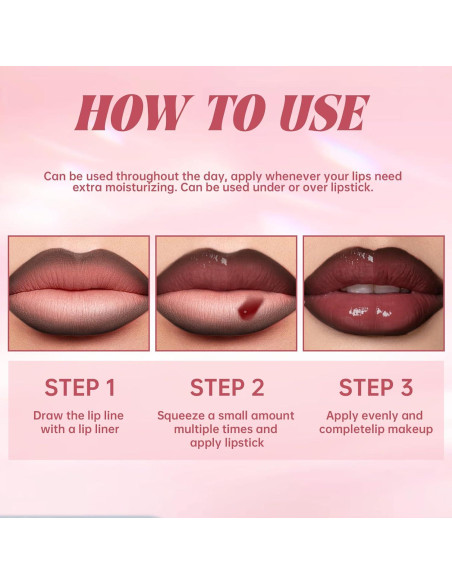 HOW TO USE

Can be used throughout the day, apply whenever your lips need extra moisturizing. Can be used under or over lipstick.

STEP 1
Draw the lip line with a lip liner

STEP 2
Squeeze a small amount multiple times and apply lipstick

STEP 3
Apply evenly and completelip makeup