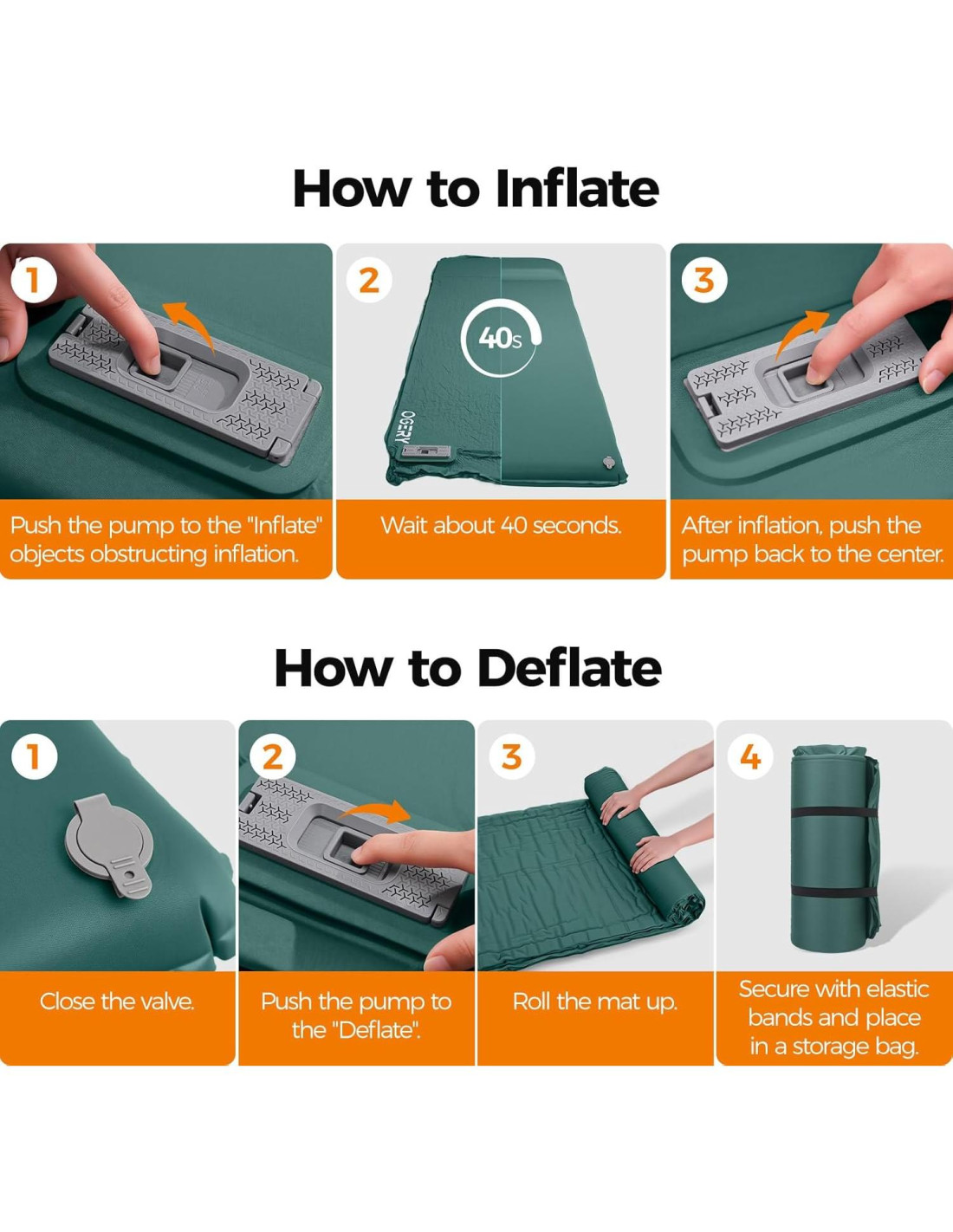 How to Inflate

1

Push the pump to the "Inflate" objects obstructing inflation.

2

40s

OGERY

Wait about 40 seconds.

3

After inflation, push the pump back to the center.

How to Deflate

1

Close the valve.

2

Push the pump to the "Deflate".

3

Roll the mat up.

4

Secure with elastic bands and place in a storage bag.