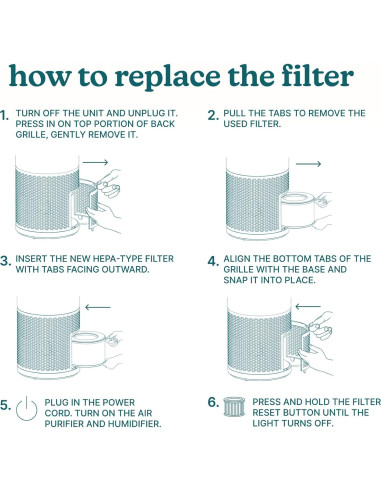 how to replace the filter

1. TURN OFF THE UNIT AND UNPLUG IT. PRESS IN ON TOP PORTION OF BACK GRILLE, GENTLY REMOVE IT.

2. PULL THE TABS TO REMOVE THE USED FILTER.

3. INSERT THE NEW HEPA-TYPE FILTER WITH TABS FACING OUTWARD.

4. ALIGN THE BOTTOM TABS OF THE GRILLE WITH THE BASE AND SNAP IT INTO PLACE.

5. PLUG IN THE POWER CORD. TURN ON THE AIR PURIFIER AND HUMIDIFIER.

6. PRESS AND HOLD THE FILTER RESET BUTTON UNTIL THE LIGHT TURNS OFF.