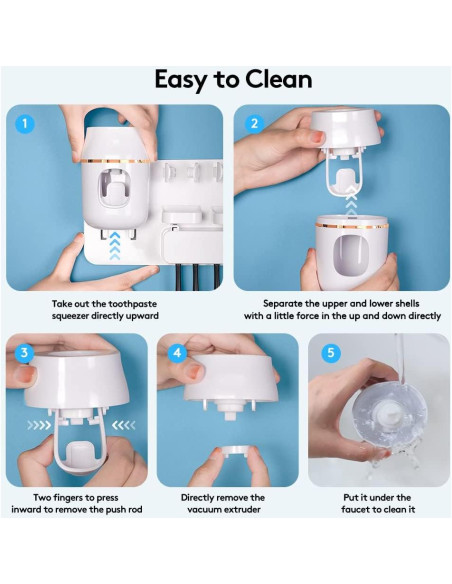 Easy to Clean

1

Take out the toothpaste squeezer directly upward

2

Separate the upper and lower shells with a little force in the up and down directly

3

Two fingers to press inward to remove the push rod

4

Directly remove the vacuum extruder

5

Put it under the faucet to clean it