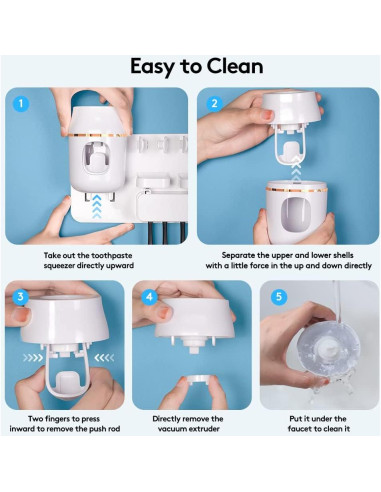 Easy to Clean

1

Take out the toothpaste squeezer directly upward

2

Separate the upper and lower shells with a little force in the up and down directly

3

Two fingers to press inward to remove the push rod

4

Directly remove the vacuum extruder

5

Put it under the faucet to clean it