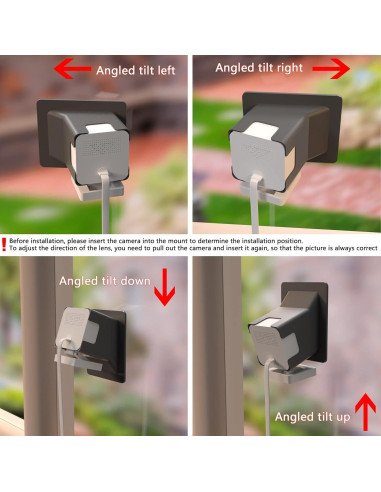 Angled tilt left

Angled tilt right

! Before installation, please insert the camera into the mount to determine the installation position.
To adjust the direction of the lens, you need to pull out the camera and insert it again, so that the picture is always correct

Angled tilt down

Angled tilt up