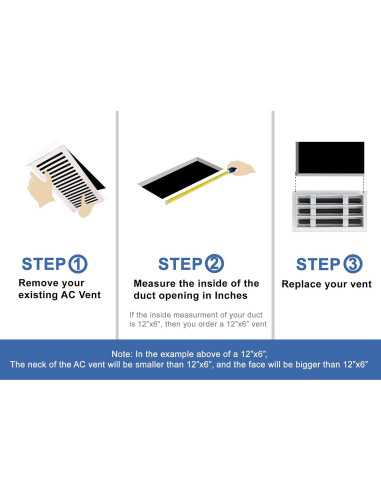 STEP 1
Remove your existing AC Vent

STEP 2
Measure the inside of the duct opening in Inches

If the inside measurment of your duct is 12"x6", then you order a 12"x6" vent

STEP 3
Replace your vent

Note: In the example above of a 12"x6",
The neck of the AC vent will be smaller than 12"x6", and the face will be bigger than 12"x6"