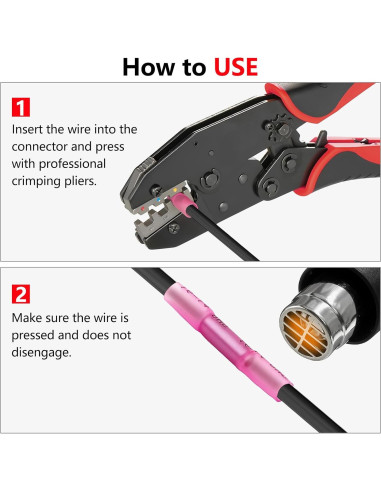 How to USE

1
Insert the wire into the connector and press with professional crimping pliers.

2
Make sure the wire is pressed and does not disengage.