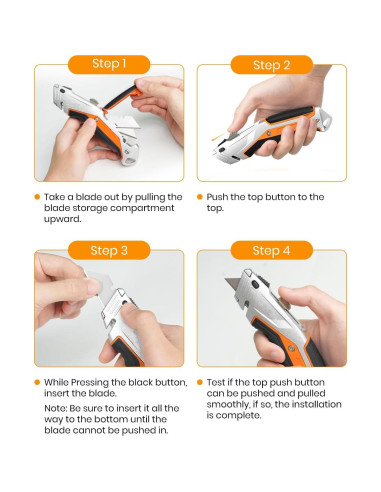 Step 1

Take a blade out by pulling the blade storage compartment upward.

Step 2

Push the top button to the top.

Step 3

While Pressing the black button, insert the blade.

Note: Be sure to insert it all the way to the bottom until the blade cannot be pushed in.

Step 4

Test if the top push button can be pushed and pulled smoothly, if so, the installation is complete.