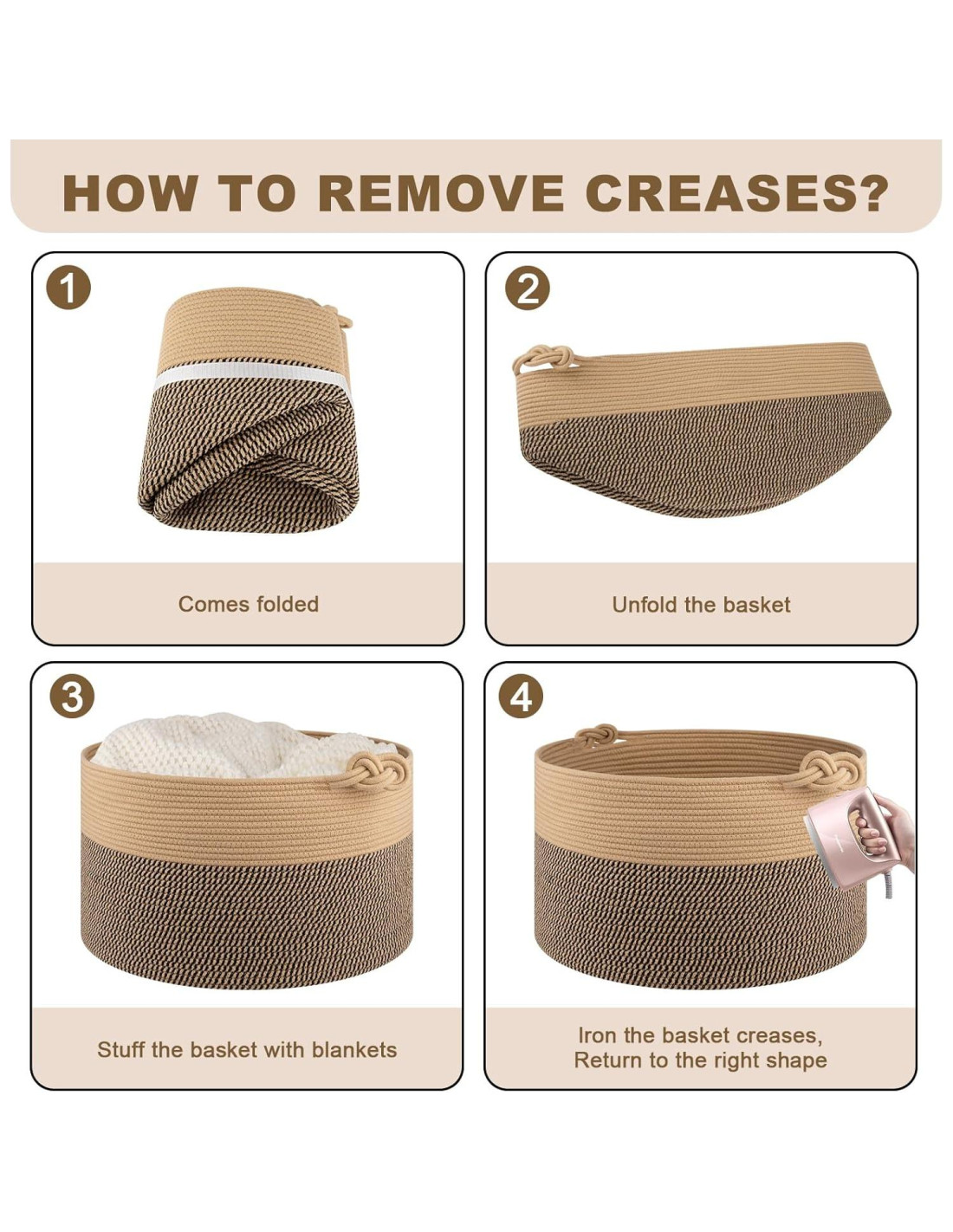 HOW TO REMOVE CREASES?

1

Comes folded

2

Unfold the basket

3

Stuff the basket with blankets

4

Iron the basket creases,
Return to the right shape