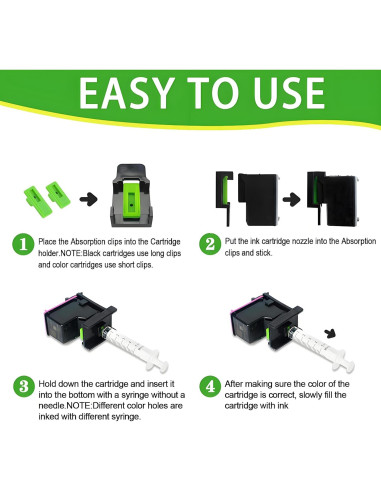 EASY TO USE

1 Place the Absorption clips into the Cartridge holder.NOTE:Black cartridges use long clips and color cartridges use short clips.

2 Put the ink cartridge nozzle into the Absorption clips and stick.

3 Hold down the cartridge and insert it into the bottom with a syringe without a needle.NOTE:Different color holes are inked with different syringe.

4 After making sure the color of the cartridge is correct, slowly fill the cartridge with ink