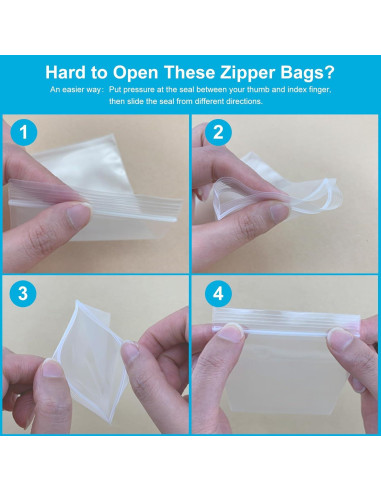 Hard to Open These Zipper Bags?

An easier way： Put pressure at the seal between your thumb and index finger, then slide the seal from different directions.

1

2

3

4