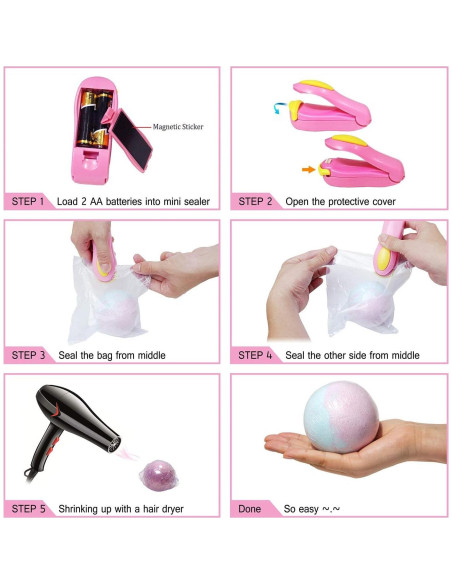 Magnetic Sticker

STEP 1 Load 2 AA batteries into mini sealer

STEP 2 Open the protective cover

STEP 3 Seal the bag from middle

STEP 4 Seal the other side from middle

STEP 5 Shrinking up with a hair dryer

Done So easy ~.~