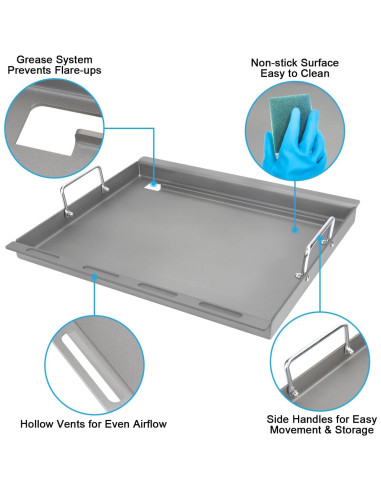 Grease System
Prevents Flare-ups

Non-stick Surface
Easy to Clean

Hollow Vents for Even Airflow

Side Handles for Easy
Movement & Storage