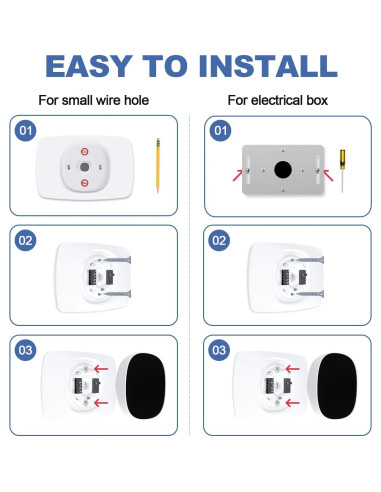 EASY TO INSTALL

For small wire hole

01

02

03

For electrical box

01

02

03