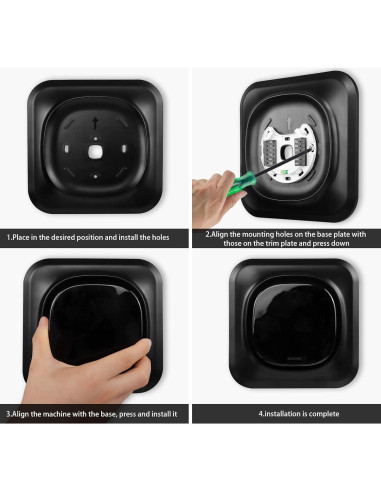 1.Place in the desired position and install the holes

2.Align the mounting holes on the base plate with those on the trim plate and press down

3.Align the machine with the base, press and install it

4.installation is complete