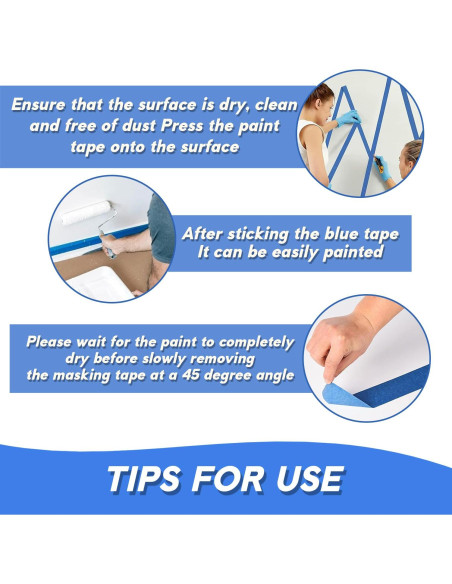 Ensure that the surface is dry, clean and free of dust Press the paint tape onto the surface

After sticking the blue tape It can be easily painted

Please wait for the paint to completely dry before slowly removing the masking tape at a 45 degree angle

TIPS FOR USE