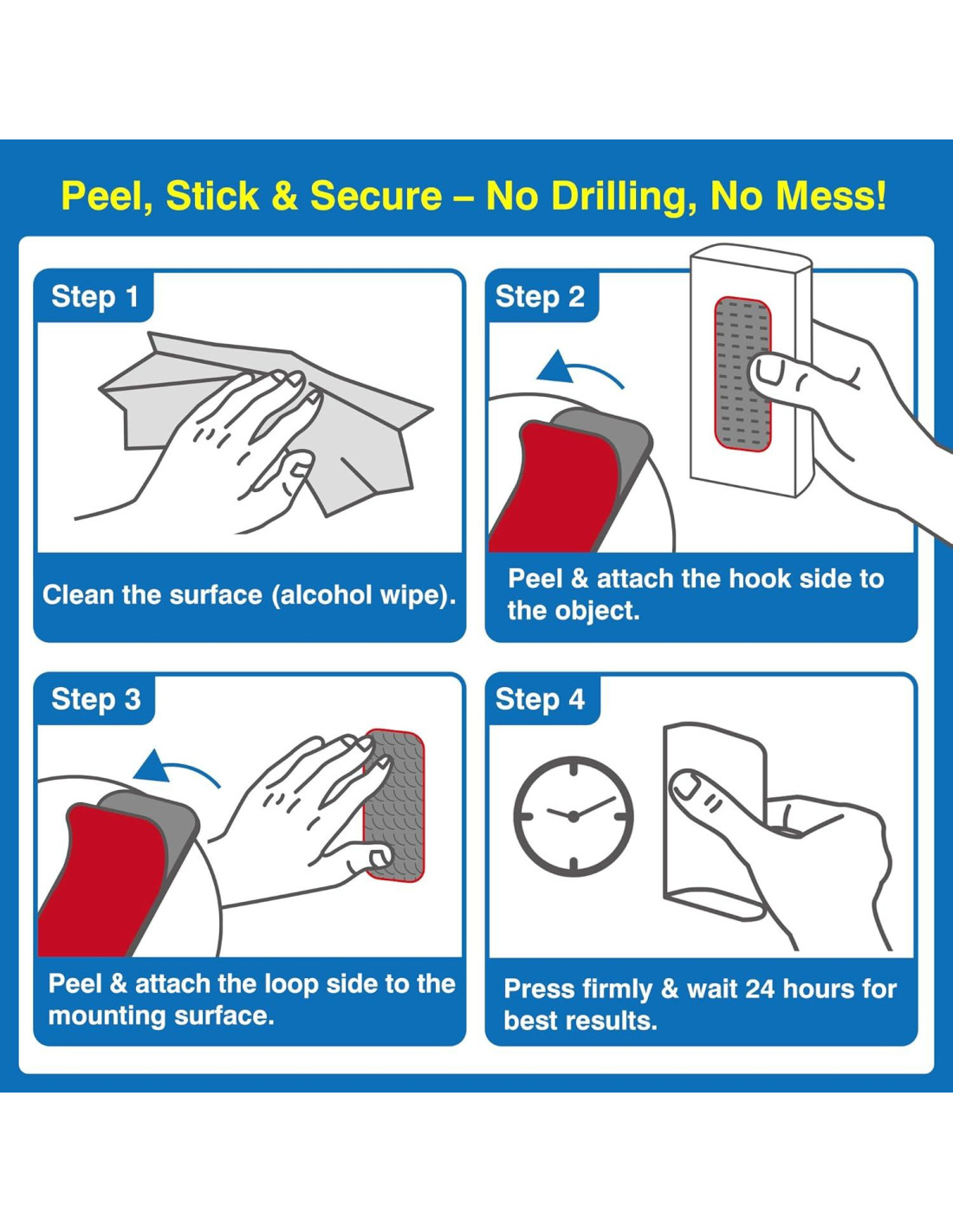 Peel, Stick & Secure – No Drilling, No Mess!

Step 1

Clean the surface (alcohol wipe).

Step 2

Peel & attach the hook side to the object.

Step 3

Peel & attach the loop side to the mounting surface.

Step 4

Press firmly & wait 24 hours for best results.