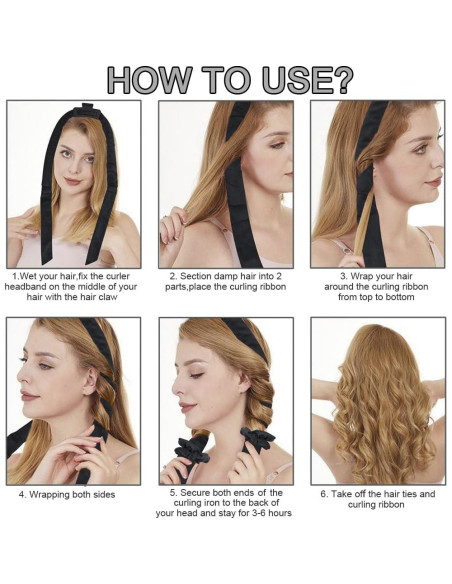 HOW TO USE?

1.Wet your hair,fix the curler headband on the middle of your hair with the hair claw

2. Section damp hair into 2 parts,place the curling ribbon

3. Wrap your hair around the curling ribbon from top to bottom

4. Wrapping both sides

5. Secure both ends of the curling iron to the back of your head and stay for 3-6 hours

6. Take off the hair ties and curling ribbon