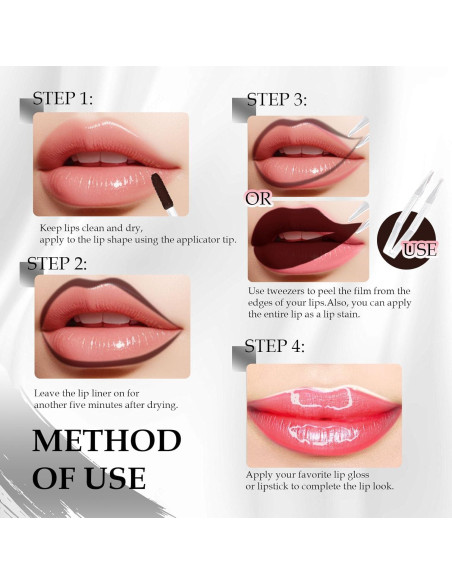 STEP 1:

Keep lips clean and dry, apply to the lip shape using the applicator tip.

STEP 2:

Leave the lip liner on for another five minutes after drying.

METHOD OF USE

STEP 3:

OR

USE

Use tweezers to peel the film from the edges of your lips.Also, you can apply the entire lip as a lip stain.

STEP 4:

Apply your favorite lip gloss or lipstick to complete the lip look.