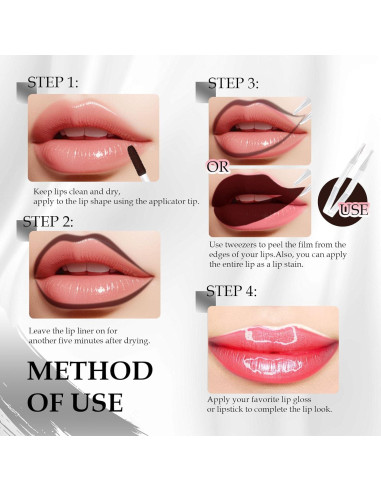 STEP 1:

Keep lips clean and dry, apply to the lip shape using the applicator tip.

STEP 2:

Leave the lip liner on for another five minutes after drying.

METHOD OF USE

STEP 3:

OR

USE

Use tweezers to peel the film from the edges of your lips.Also, you can apply the entire lip as a lip stain.

STEP 4:

Apply your favorite lip gloss or lipstick to complete the lip look.