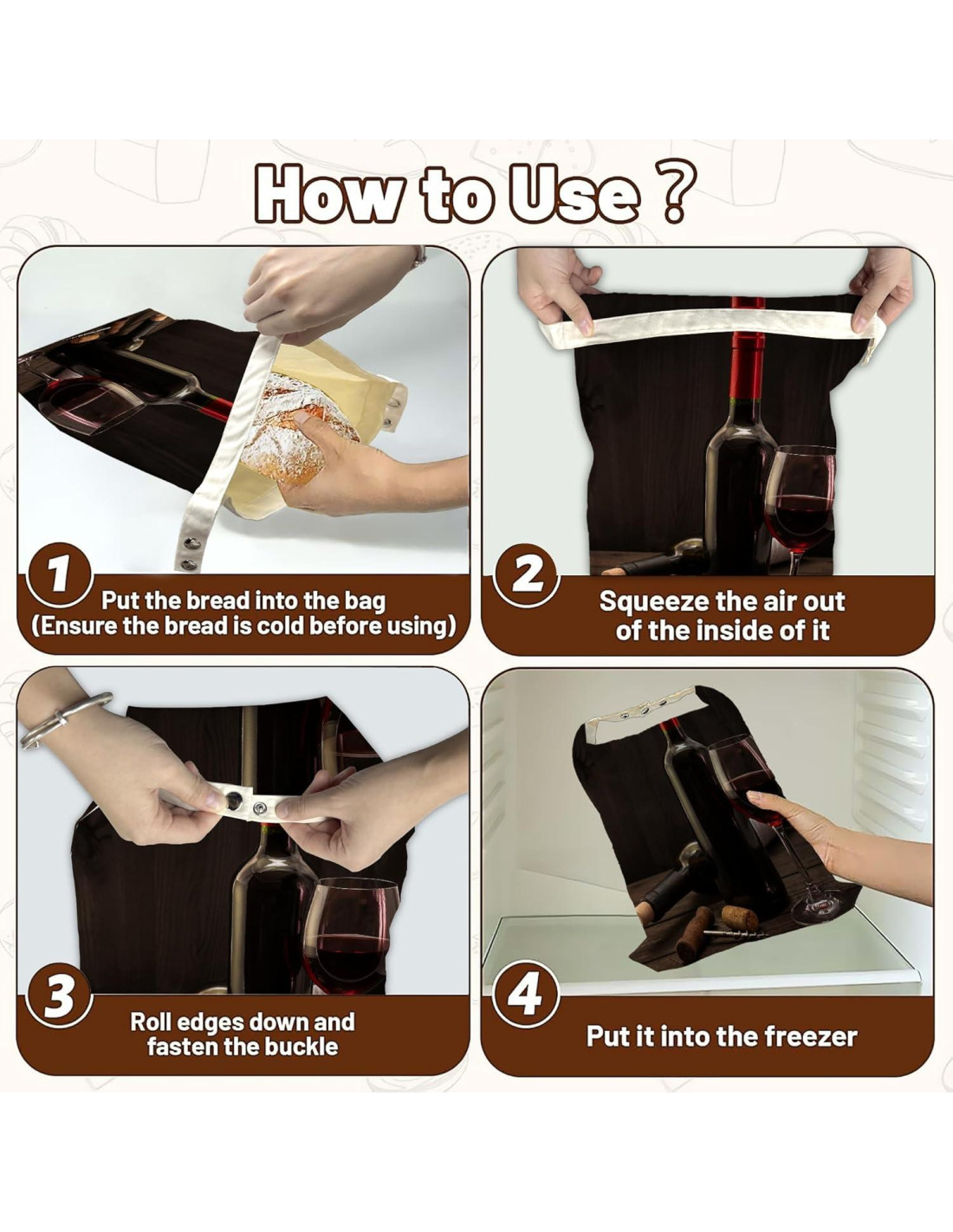 How to Use ?

1
Put the bread into the bag
(Ensure the bread is cold before using)

2
Squeeze the air out
of the inside of it

3
Roll edges down and
fasten the buckle

4
Put it into the freezer