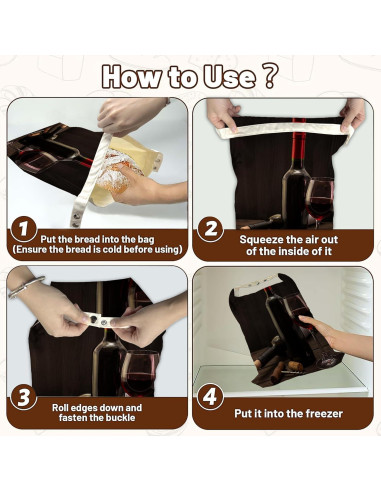 How to Use ?

1
Put the bread into the bag
(Ensure the bread is cold before using)

2
Squeeze the air out of the inside of it

3
Roll edges down and fasten the buckle

4
Put it into the freezer