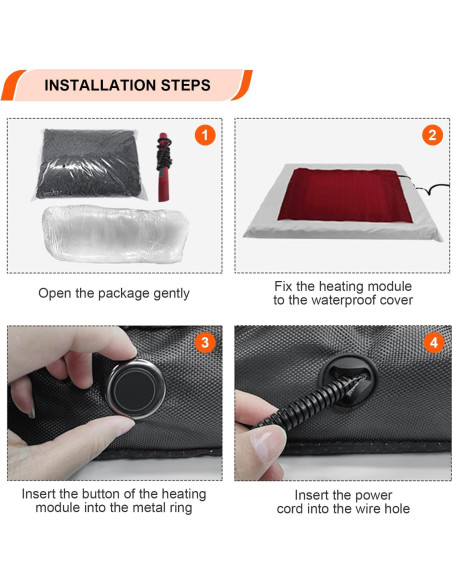 INSTALLATION STEPS

1

Open the package gently

2

Fix the heating module to the waterproof cover

3

Insert the button of the heating module into the metal ring

4

Insert the power cord into the wire hole