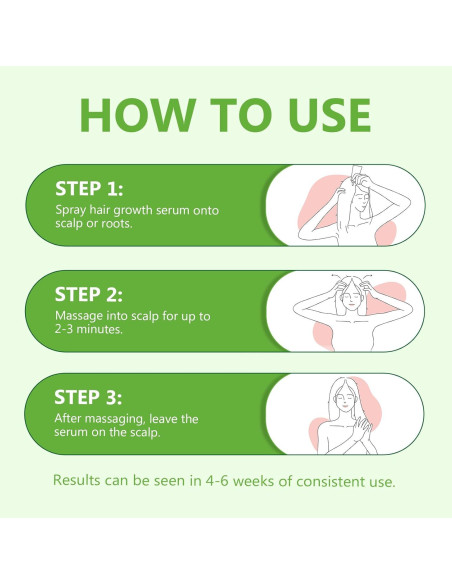 HOW TO USE

STEP 1:
Spray hair growth serum onto scalp or roots.

STEP 2:
Massage into scalp for up to 2-3 minutes.

STEP 3:
After massaging, leave the serum on the scalp.

Results can be seen in 4-6 weeks of consistent use.