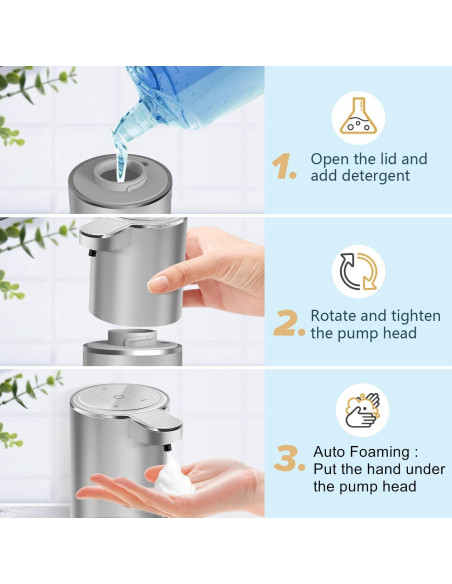 1. Open the lid and add detergent

2. Rotate and tighten the pump head

3. Auto Foaming : Put the hand under the pump head