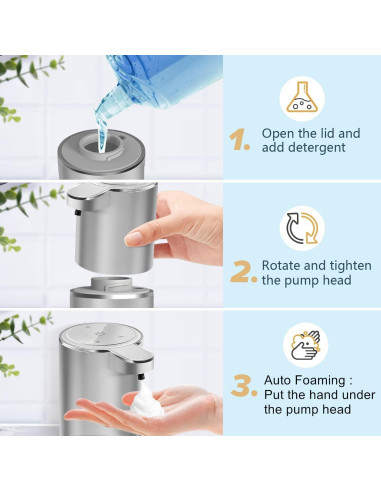 1. Open the lid and add detergent

2. Rotate and tighten the pump head

3. Auto Foaming : Put the hand under the pump head