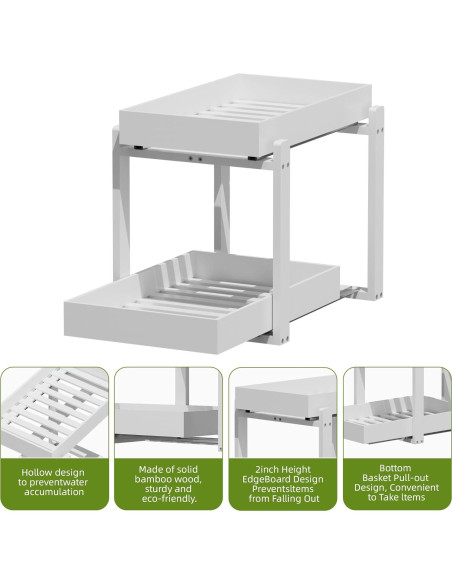 Hollow design to preventwater accumulation

Made of solid bamboo wood, sturdy and eco-friendly.

2inch Height EdgeBoard Design PreventsItems from Falling Out

Bottom Basket Pull-out Design, Convenient to Take Items