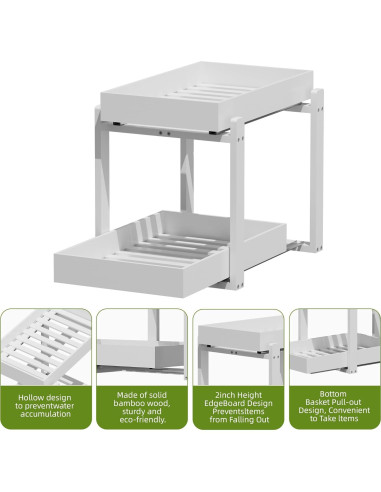 Hollow design to preventwater accumulation

Made of solid bamboo wood, sturdy and eco-friendly.

2inch Height EdgeBoard Design PreventsItems from Falling Out

Bottom Basket Pull-out Design, Convenient to Take Items