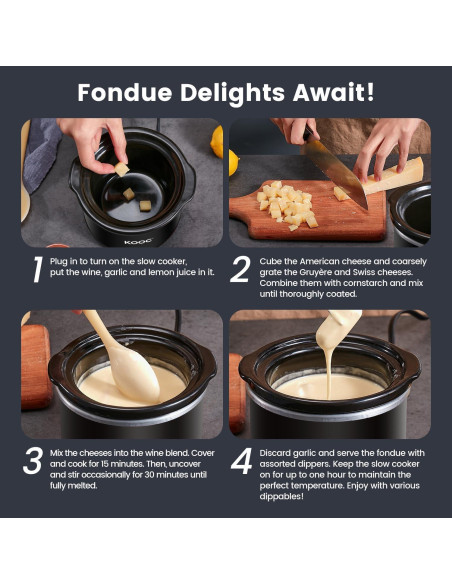 Fondue Delights Await!

KOOC

1 Plug in to turn on the slow cooker, put the wine, garlic and lemon juice in it.

2 Cube the American cheese and coarsely grate the Gruyère and Swiss cheeses. Combine them with cornstarch and mix until thoroughly coated.

3 Mix the cheeses into the wine blend. Cover and cook for 15 minutes. Then, uncover and stir occasionally for 30 minutes until fully melted.

4 Discard garlic and serve the fondue with assorted dippers. Keep the slow cooker on for up to one hour to maintain the perfect temperature. Enjoy with various dippables!